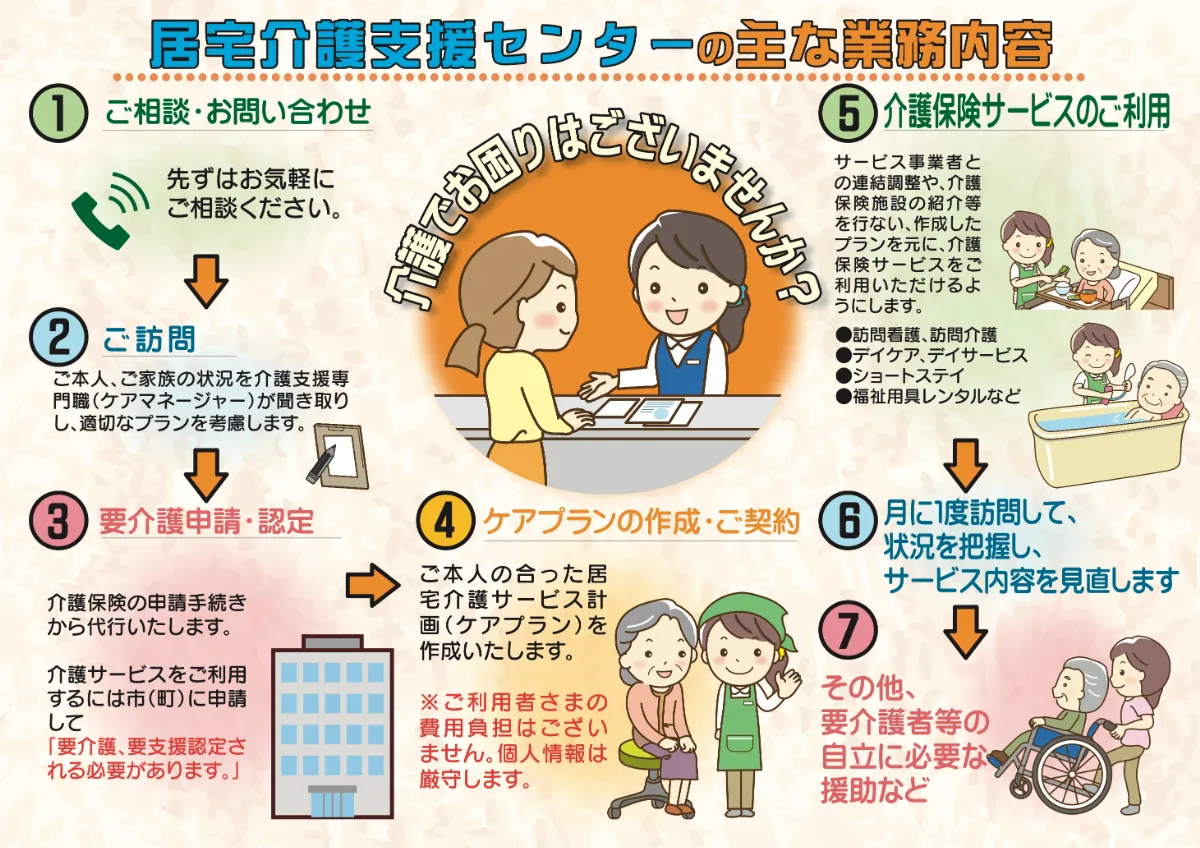 居宅介護支援センターの主な業務内容

1 ご相談・お問い合わせ

先ずはお気軽にご相談ください。

2 ご訪問

ご本人、ご家族の状況を介護支援専門職（ケアマネージャー）が聞き取りし、適切なプランを考慮します。

3 要介護申請・認定

介護保険の申請手続きから代行いたします。

介護サービスをご利用するには市（町）に申請して「要介護、要支援認定される必要があります。」

介護でお困りはございませんか？

4 ケアプランの作成・ご契約

ご本人の合った居宅介護サービス計画（ケアプラン）を作成いたします。

※ご利用者さまの費用負担はございません。個人情報は厳守します。

5 介護保険サービスのご利用

サービス事業者との連結調整や、介護保険施設の紹介等を行ない、作成したプランを元に、介護保険サービスをご利用いただけるようにします。

●訪問看護、訪問介護
●デイケア、デイサービス
●ショートステイ
●福祉用具レンタルなど

6 月に1度訪問して、状況を把握し、サービス内容を見直します

7 その他、要介護者等の自立に必要な援助など